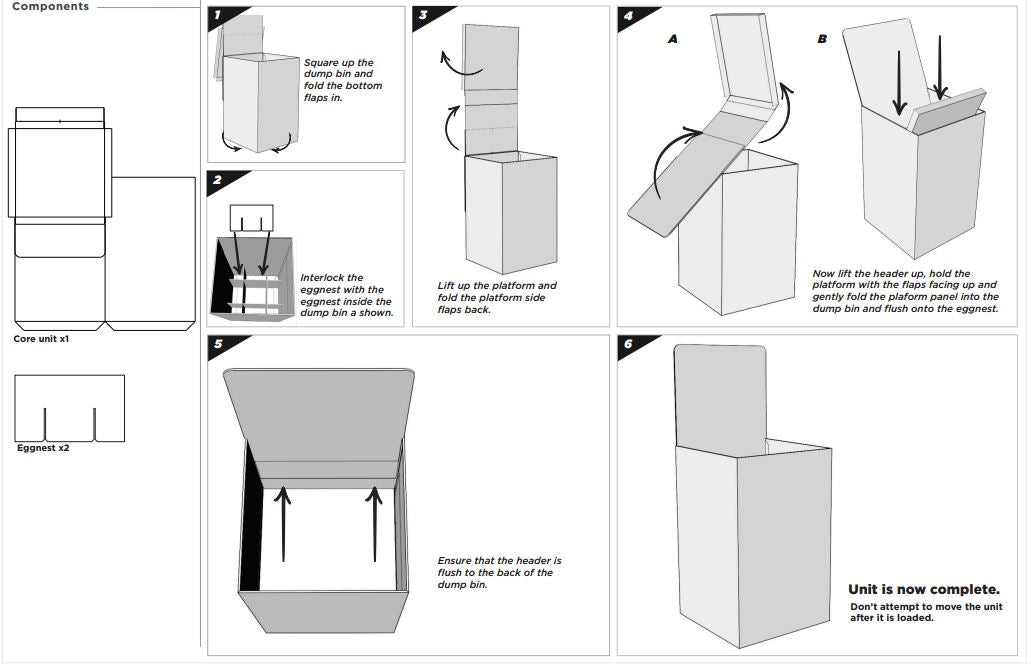 Components

Core unit x1

Eggnest x2

1

Square up the dump bin and fold the bottom flaps in.

2

Interlock the eggnest with the eggnest inside the dump bin a shown.

3

Lift up the platform and fold the platform side flaps back.

4

A

B

Now lift the header up, hold the platform with the flaps facing up and gently fold the plaform panel into the dump bin and flush onto the eggnest.

5

Ensure that the header is flush to the back of the dump bin.

6

Unit is now complete.

Don't attempt to move the unit after it is loaded.